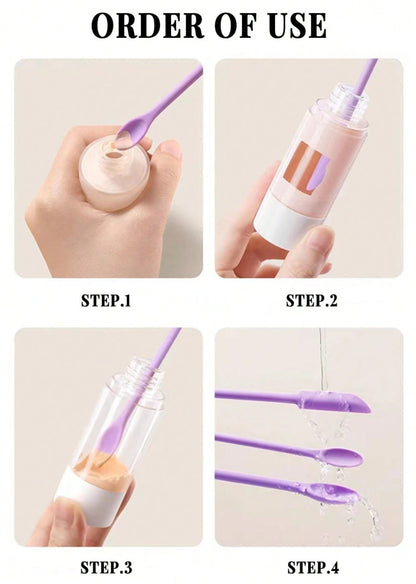 ORDER OF USE

STEP.1

STEP.2

STEP.3

STEP.4