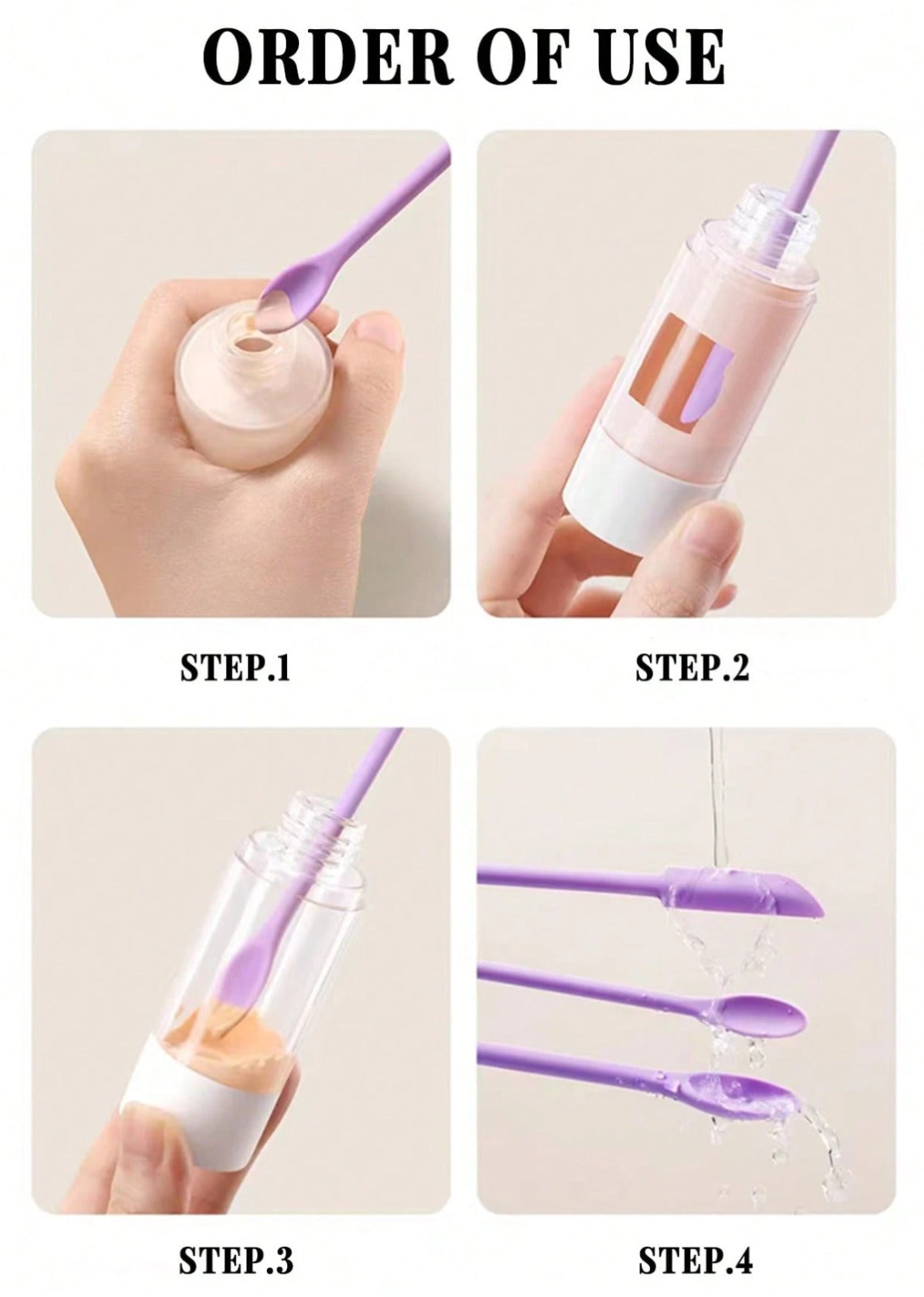 ORDER OF USE

STEP.1

STEP.2

STEP.3

STEP.4